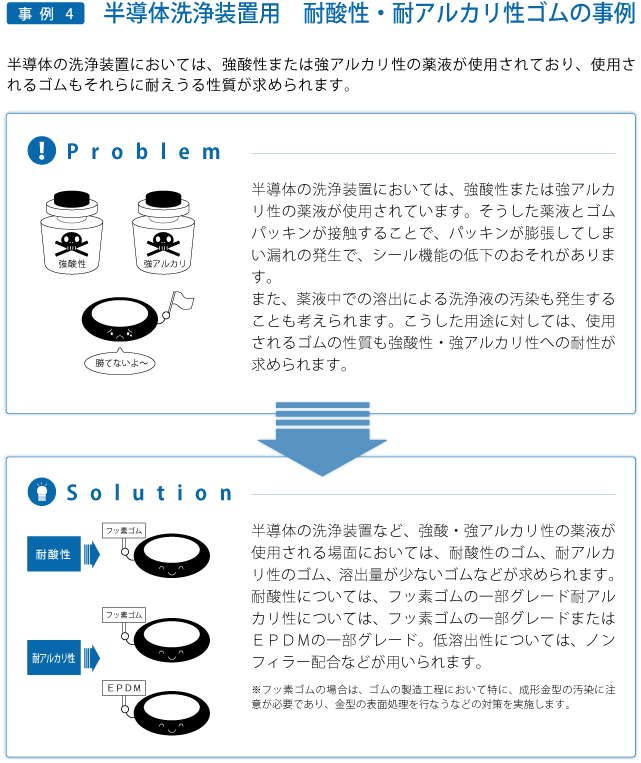 事例 4　半導体洗浄装置用　耐酸性・耐アルカリ性ゴムの事例

半導体の洗浄装置においては、強酸性または強アルカリ性の薬液が使用されており、使用されるゴムもそれらに耐えうる性質が求められます。

Problem

強酸性

強アルカリ

勝てないよ〜

半導体の洗浄装置においては、強酸性または強アルカリ性の薬液が使用されています。そうした薬液とゴムパッキンが接触することで、パッキンが膨張してしまい漏れの発生で、シール機能の低下のおそれがあります。
また、薬液中での溶出による洗浄液の汚染も発生することも考えられます。こうした用途に対しては、使用されるゴムの性質も強酸性・強アルカリ性への耐性が求められます。

Solution

耐酸性

フッ素ゴム

耐アルカリ性

フッ素ゴム

EPDM

半導体の洗浄装置など、強酸・強アルカリ性の薬液が使用される場面においては、耐酸性のゴム、耐アルカリ性のゴム、溶出量が少ないゴムなどが求められます。耐酸性については、フッ素ゴムの一部グレード耐アルカリ性については、フッ素ゴムの一部グレードまたはＥＰＤＭの一部グレード。低溶出性については、ノンフィラー配合などが用いられます。

※フッ素ゴムの場合は、ゴムの製造工程において特に、成形金型の汚染に注意が必要であり、金型の表面処理を行なうなどの対策を実施します。